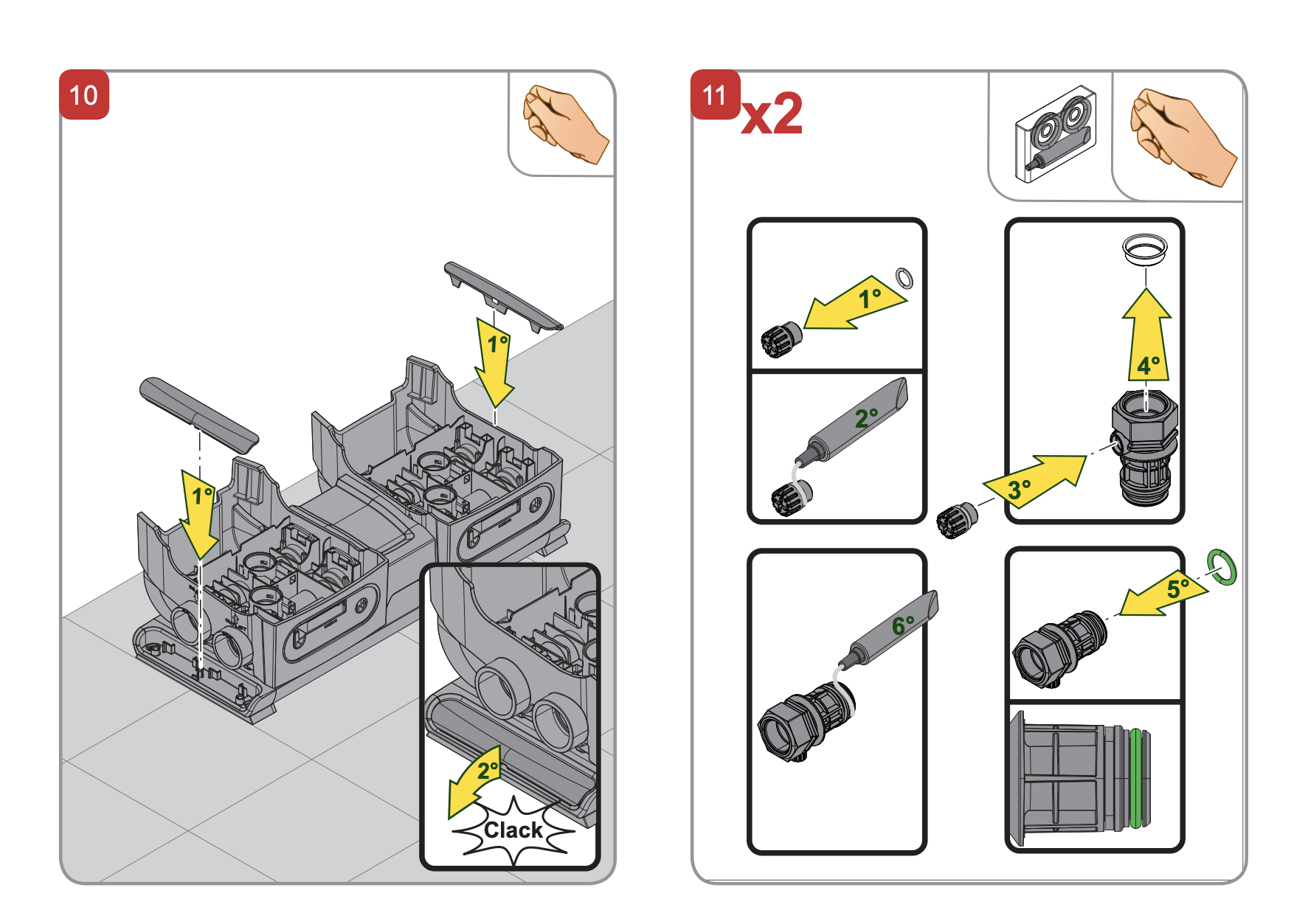 10

1°

1°

2°

Clack

11 x2

1°

2°

3°

4°

5°

6°